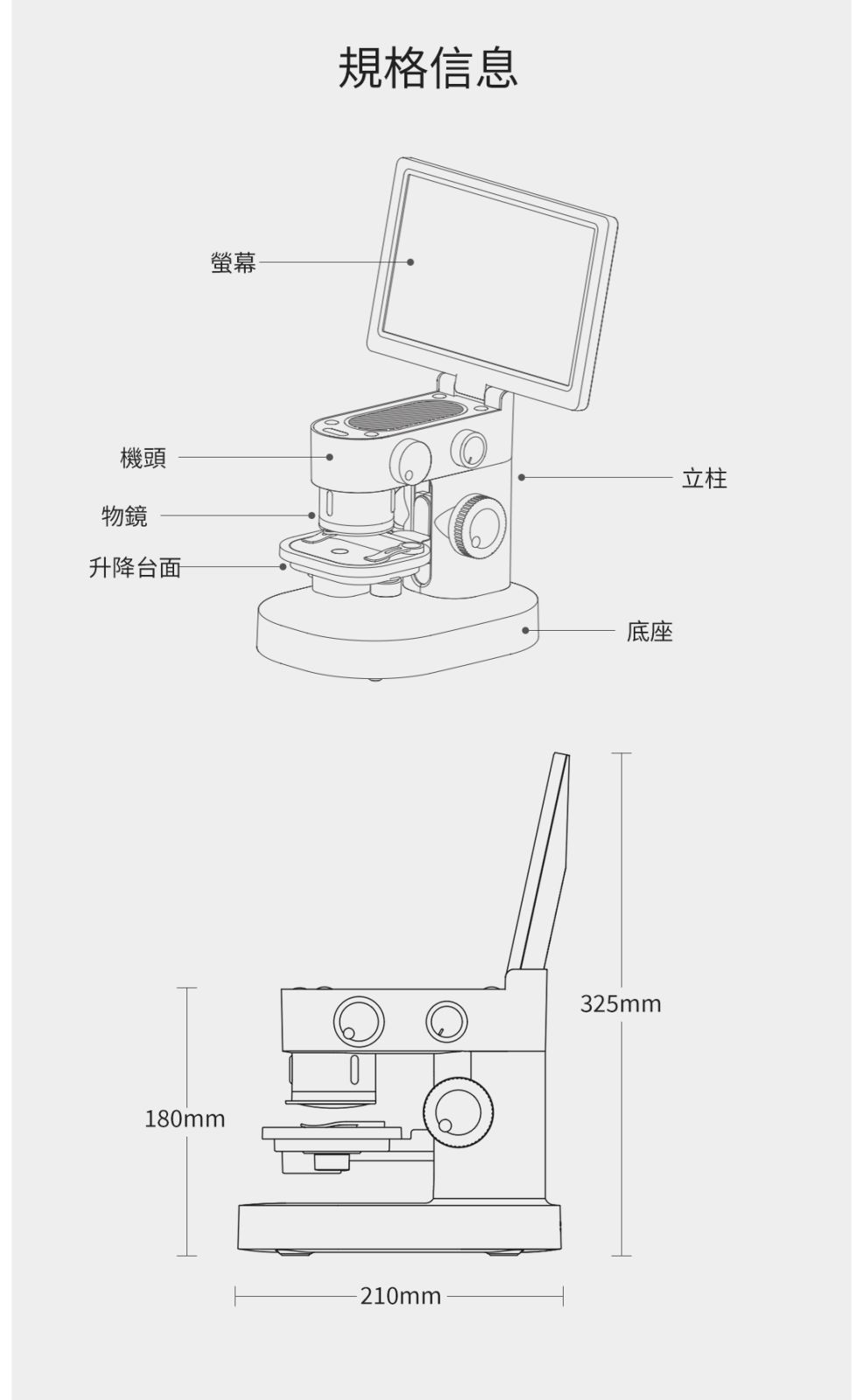 規格信息

螢幕

機頭

立柱

物鏡

升降台面

底座

325mm

180mm

210mm